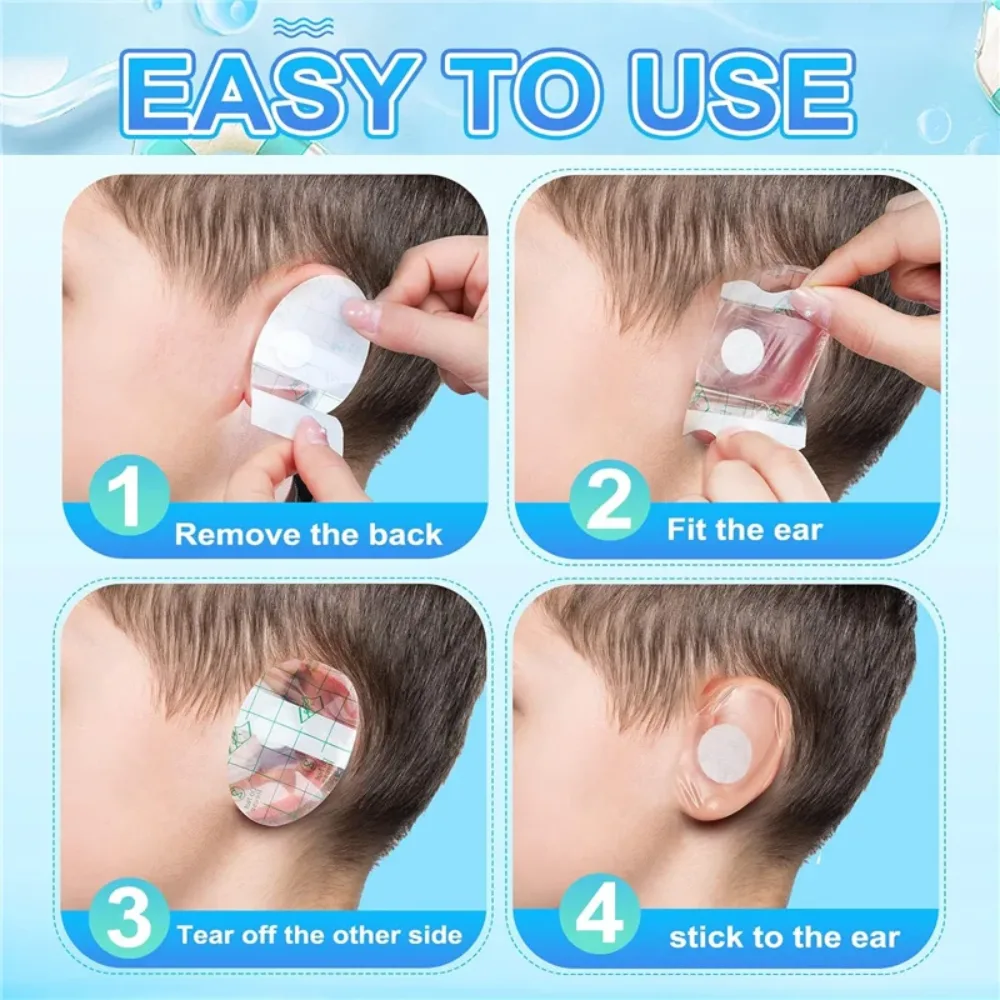 EASY TO USE

1 Remove the back

2 Fit the ear

3 Tear off the other side

4 stick to the ear